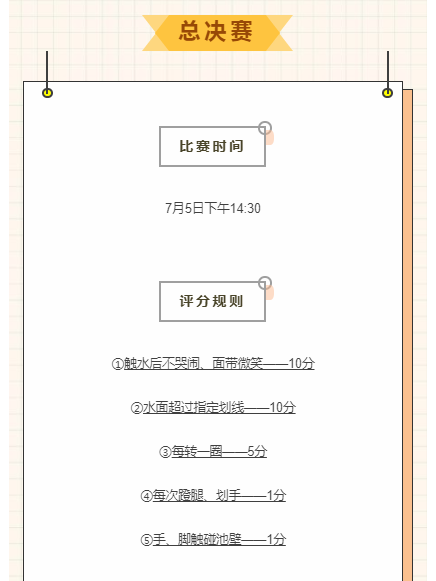 总决赛

比赛时间

7月5日下午14:30

评分规则

①触水后不哭闹、面带微笑——10分

②水面超过指定划线——10分

③每转一圈——5分

④每次蹬腿、划手——1分

⑤手、脚触碰池壁——1分